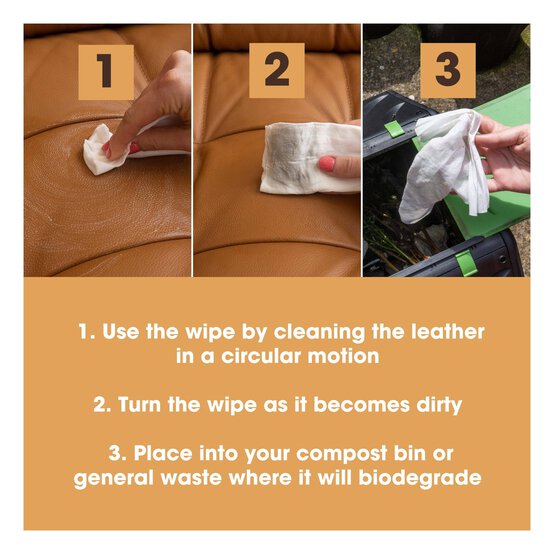 1

2

3

1. Use the wipe by cleaning the leather in a circular motion

2. Turn the wipe as it becomes dirty

3. Place into your compost bin or general waste where it will biodegrade