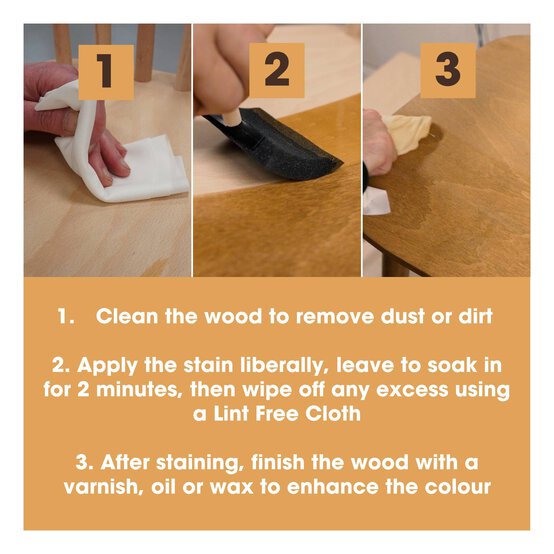 1

2

3

1. Clean the wood to remove dust or dirt

2. Apply the stain liberally, leave to soak in for 2 minutes, then wipe off any excess using a Lint Free Cloth

3. After staining, finish the wood with a varnish, oil or wax to enhance the colour