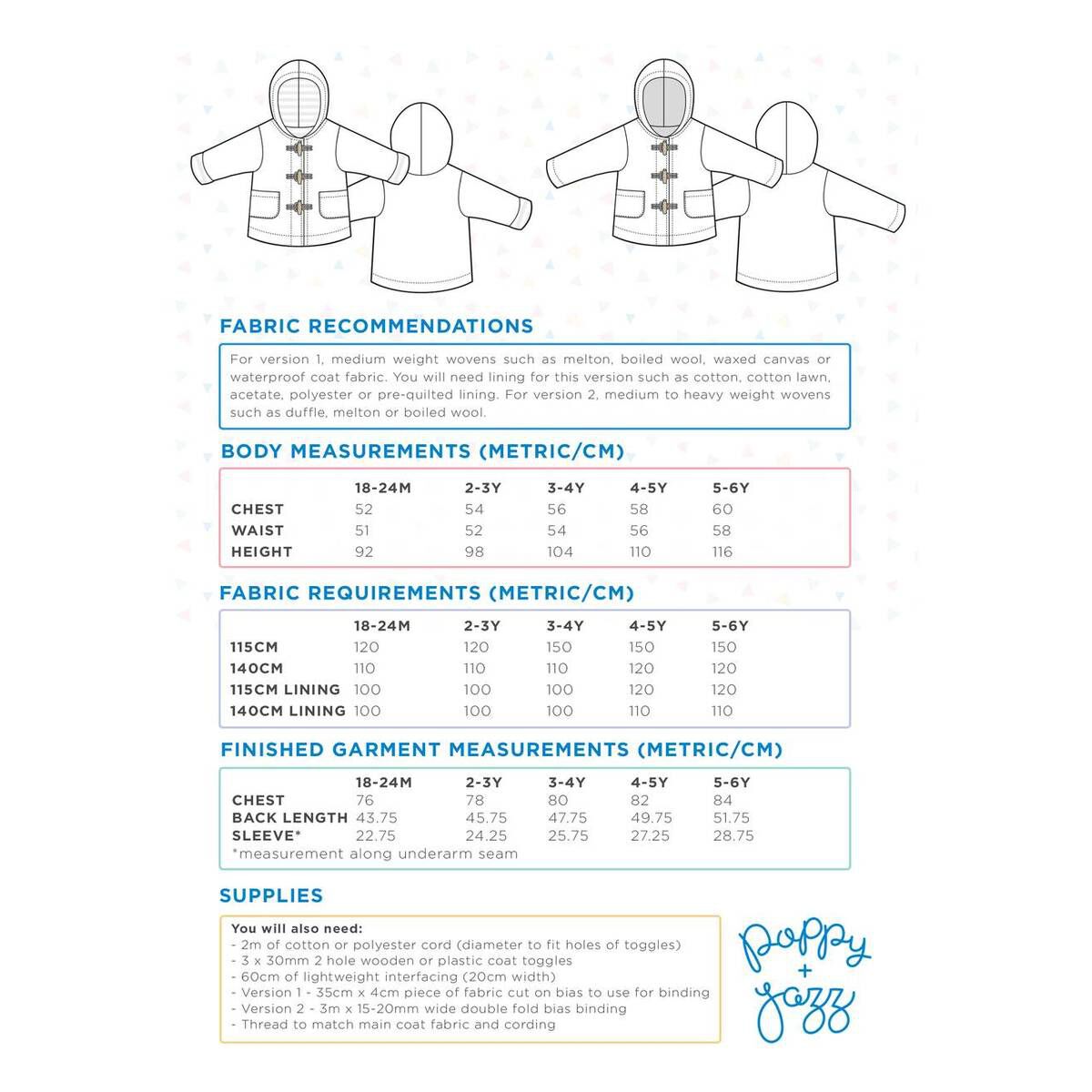 FABRIC RECOMMENDATIONS

For version 1, medium weight wovens such as melton, boiled wool, waxed canvas or waterproof coat fabric. You will need lining for this version such as cotton, cotton lawn, acetate, polyester or pre-quilted lining. For version 2, medium to heavy weight wovens such as duffle, melton or boiled wool.

BODY MEASUREMENTS (METRIC/CM)

| | 18-24M | 2-3Y | 3-4Y | 4-5Y | 5-6Y |
|---|---|---|---|---|---|
| CHEST | 52 | 54 | 56 | 58 | 60 |
| WAIST | 51 | 52 | 54 | 56 | 58 |
| HEIGHT | 92 | 98 | 104 | 110 | 116 |

FABRIC REQUIREMENTS (METRIC/CM)

| | 18-24M | 2-3Y | 3-4Y | 4-5Y | 5-6Y |
|---|---|---|---|---|---|
| 115CM | 120 | 120 | 150 | 150 | 150 |
| 140CM | 110 | 110 | 110 | 120 | 120 |
| 115CM LINING | 100 | 100 | 100 | 120 | 120 |
| 140CM LINING | 100 | 100 | 100 | 110 | 110 |

FINISHED GARMENT MEASUREMENTS (METRIC/CM)

| | 18-24M | 2-3Y | 3-4Y | 4-5Y | 5-6Y |
|---|---|---|---|---|---|
| CHEST | 76 | 78 | 80 | 82 | 84 |
| BACK LENGTH | 43.75 | 45.75 | 47.75 | 49.75 | 51.75 |
| SLEEVE* | 22.75 | 24.25 | 25.75 | 27.25 | 28.75 |

*measurement along underarm seam

SUPPLIES

You will also need:
- 2m of cotton or polyester cord (diameter to fit holes of toggles)
- 3 x 30mm 2 hole wooden or plastic coat toggles
- 60cm of lightweight interfacing (20cm width)
- Version 1 - 35cm x 4cm piece of fabric cut on bias to use for binding
- Version 2 - 3m x 15-20mm wide double fold bias binding
- Thread to match main coat fabric and cording

poppy + jazz