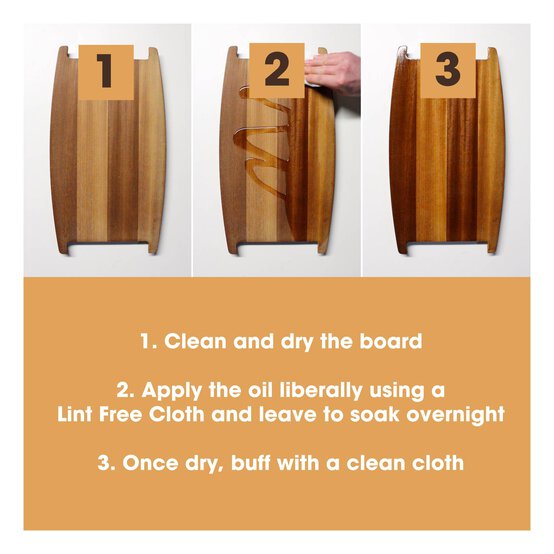 1

2

3

1. Clean and dry the board

2. Apply the oil liberally using a Lint Free Cloth and leave to soak overnight

3. Once dry, buff with a clean cloth