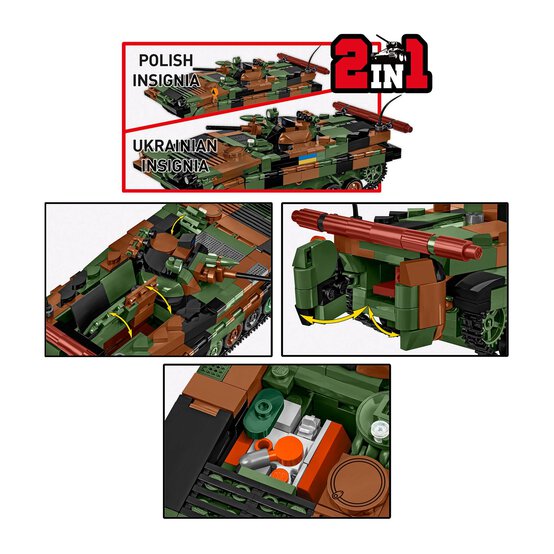 POLISH INSIGNIA

2 IN 1

UKRAINIAN INSIGNIA