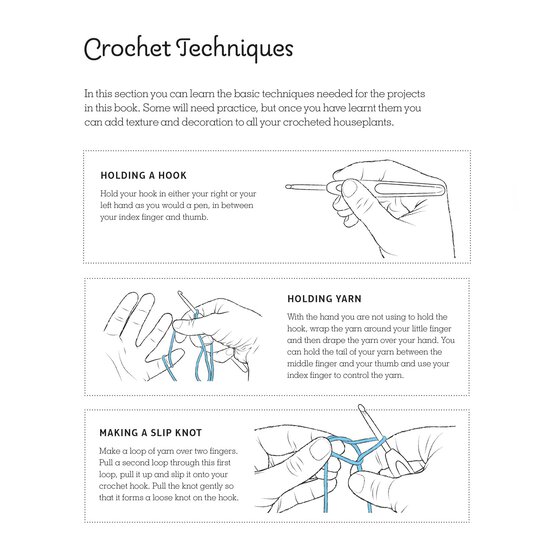 Crochet Techniques

In this section you can learn the basic techniques needed for the projects in this book. Some will need practice, but once you have learnt them you can add texture and decoration to all your crocheted houseplants.

HOLDING A HOOK

Hold your hook in either your right or your left hand as you would a pen, in between your index finger and thumb.

HOLDING YARN

With the hand you are not using to hold the hook, wrap the yarn around your little finger and then drape the yarn over your hand. You can hold the tail of your yarn between the middle finger and your thumb and use your index finger to control the yarn.

MAKING A SLIP KNOT

Make a loop of yarn over two fingers. Pull a second loop through this first loop, pull it up and slip it onto your crochet hook. Pull the knot gently so that it forms a loose knot on the hook.