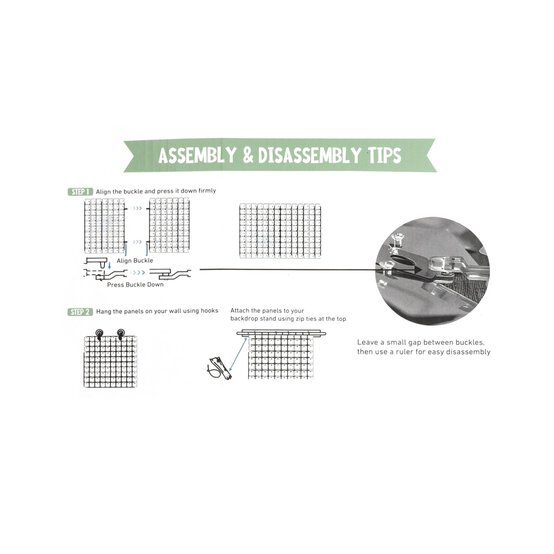 ASSEMBLY & DISASSEMBLY TIPS

STEP 1 Align the buckle and press it down firmly

Align Buckle

Press Buckle Down

STEP 2 Hang the panels on your wall using hooks

Attach the panels to your backdrop stand using zip ties at the top

Leave a small gap between buckles, then use a ruler for easy disassembly