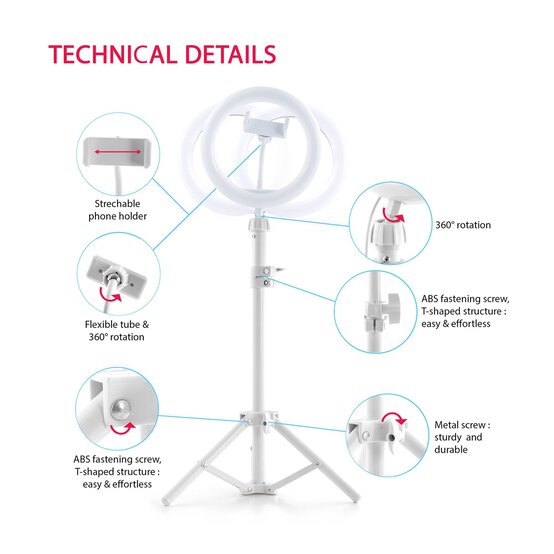 TECHNICAL DETAILS

Strechable phone holder

Flexible tube & 360° rotation

ABS fastening screw, T-shaped structure : easy & effortless

360° rotation

ABS fastening screw, T-shaped structure : easy & effortless

Metal screw : sturdy and durable